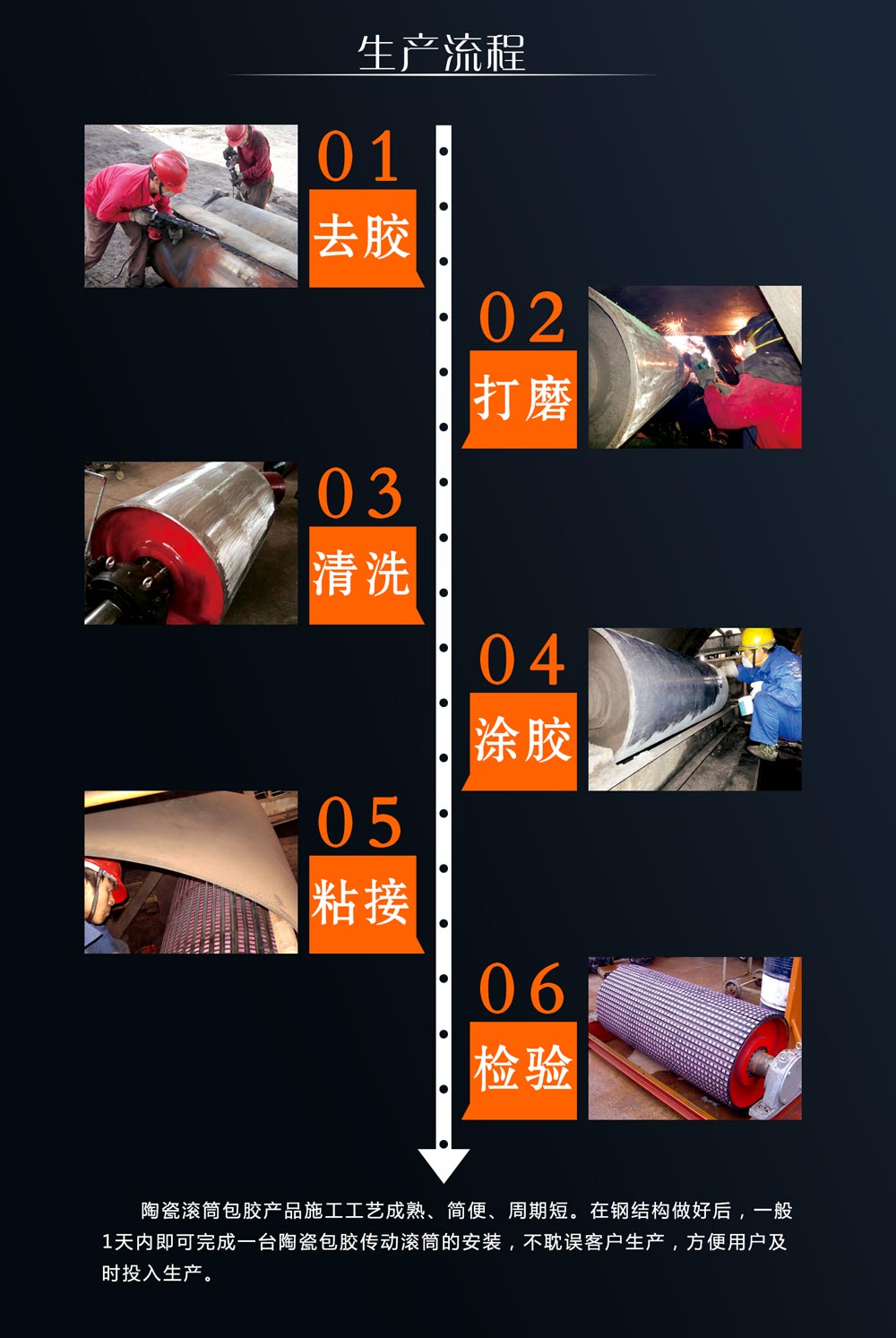 生产流程

01
去胶

02
打磨

03
清洗

04
涂胶

05
粘接

06
检验

陶瓷滚筒包胶产品施工工艺成熟、简便、周期短。在钢结构做好后，一般1天内即可完成一台陶瓷包胶传动滚筒的安装，不耽误客户生产，方便用户及时投入生产。